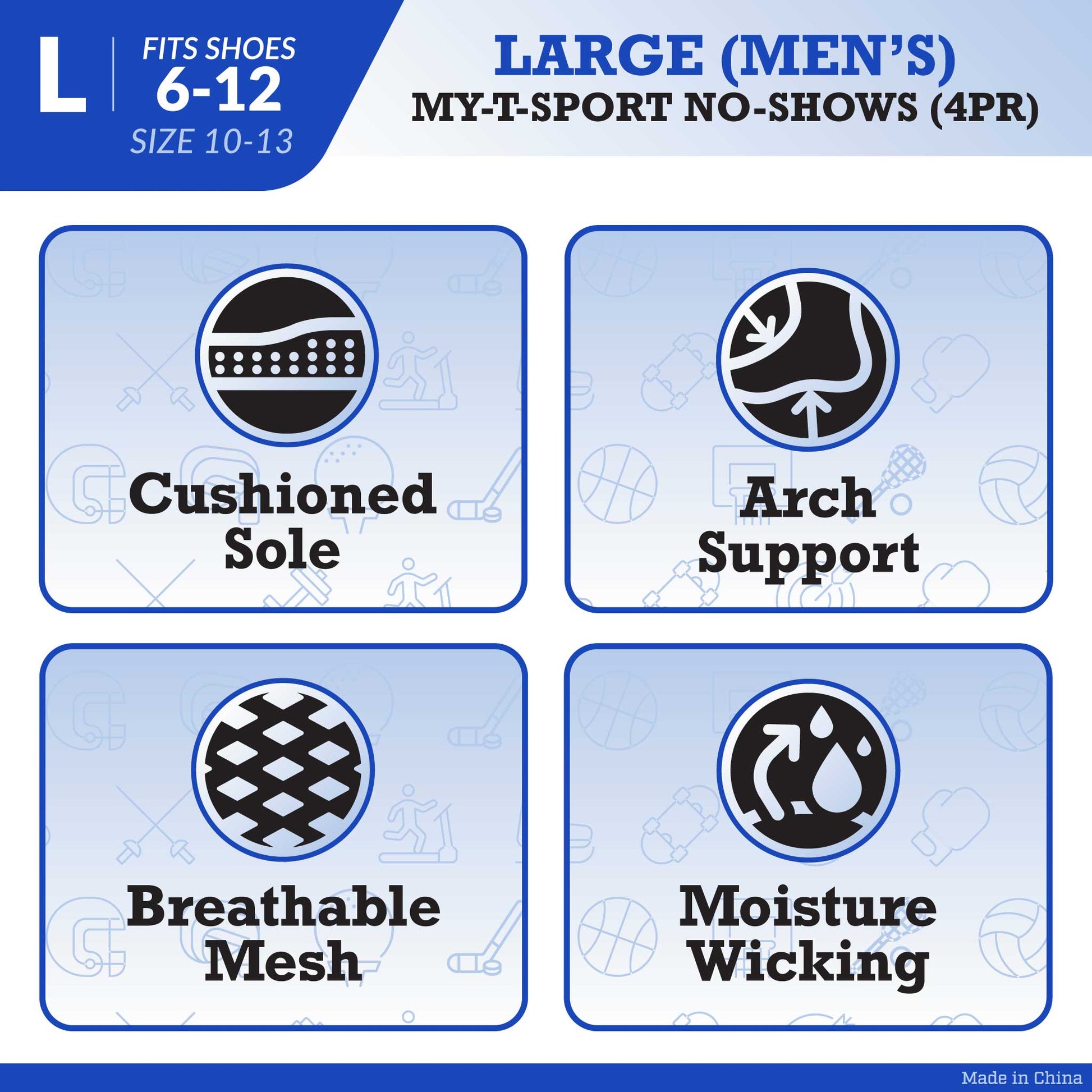 L

FITS SHOES
6-12
SIZE 10-13

LARGE (MEN'S)
MY-T-SPORT NO-SHOWS (4PR)

Cushioned Sole

Arch Support

Breathable Mesh

Moisture Wicking

Made in China