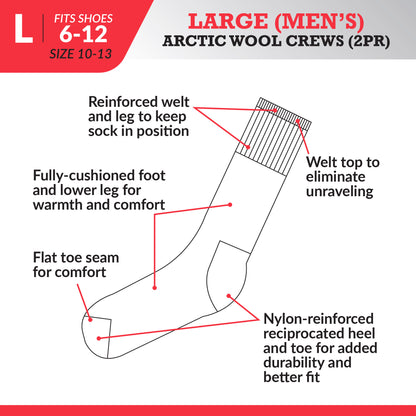 L
FITS SHOES
6-12
SIZE 10-13

LARGE (MEN'S)
ARCTIC WOOL CREWS (2PR)

Reinforced welt and leg to keep sock in position

Welt top to eliminate unraveling

Fully-cushioned foot and lower leg for warmth and comfort

Flat toe seam for comfort

Nylon-reinforced reciprocated heel and toe for added durability and better fit